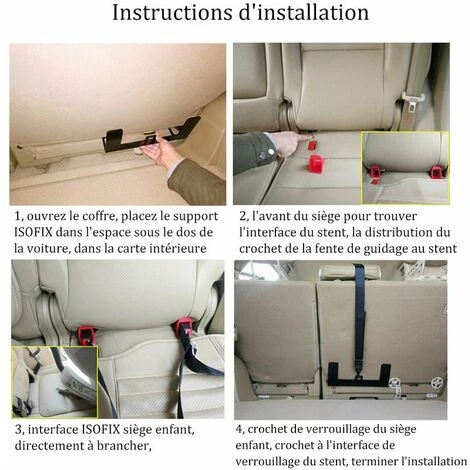 Instructions d'installation

1, ouvrez le coffre, placez le support ISOFIX dans l'espace sous le dos de la voiture, dans la carte intérieure

2, l'avant du siège pour trouver l'interface du stent, la distribution du crochet de la fente de guidage au stent

3, interface ISOFIX siège enfant, directement à brancher,

4, crochet de verrouillage du siège enfant, crochet à l'interface de verrouillage du stent, terminer l'installation