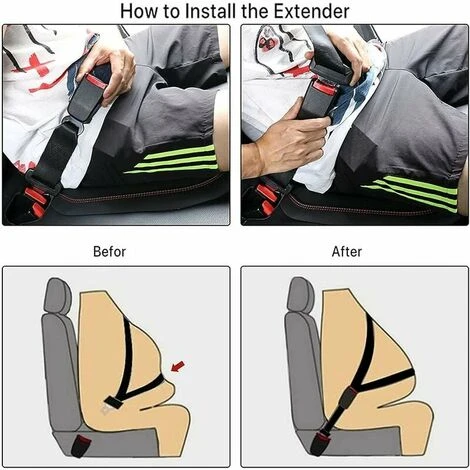 How to Install the Extender

Befor

After