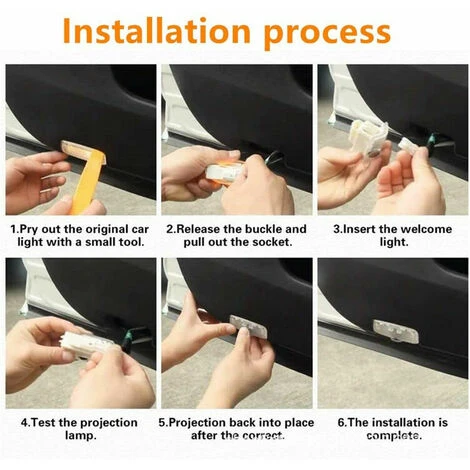 Installation process

1.Pry out the original car light with a small tool.

2.Release the buckle and pull out the socket.

3.Insert the welcome light.

4.Test the projection lamp.

5.Projection back into place after the correct.

6.The installation is complete.