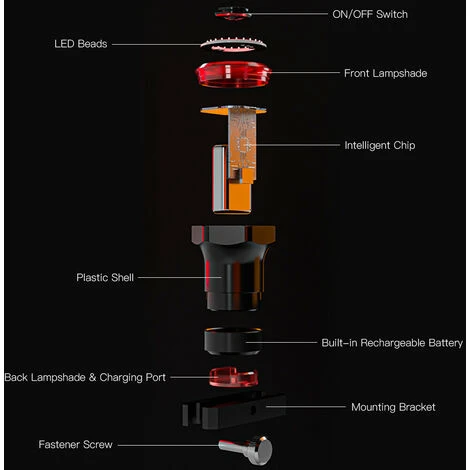 ON/OFF Switch

LED Beads

Front Lampshade

Intelligent Chip

Plastic Shell

Built-in Rechargeable Battery

Back Lampshade & Charging Port

Mounting Bracket

Fastener Screw