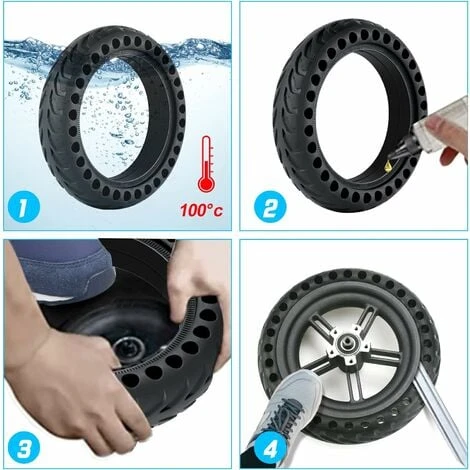 1

100°c

2

3

4