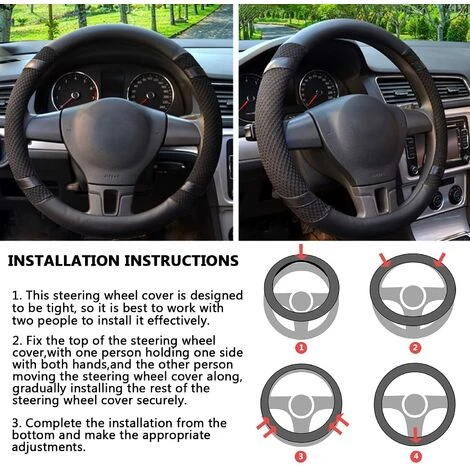 INSTALLATION INSTRUCTIONS

1. This steering wheel cover is designed to be tight, so it is best to work with two people to install it effectively.

2. Fix the top of the steering wheel cover,with one person holding one side with both hands,and the other person moving the steering wheel cover along, gradually installing the rest of the steering wheel cover securely.

3. Complete the installation from the bottom and make the appropriate adjustments.

1

2

3

4