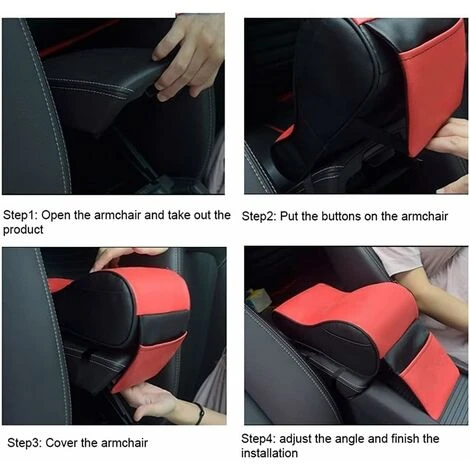 Step1: Open the armchair and take out the product

Step2: Put the buttons on the armchair

Step3: Cover the armchair

Step4: adjust the angle and finish the installation