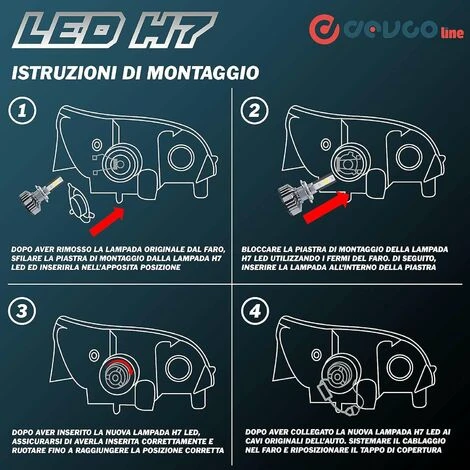 LED H7

devco line

ISTRUZIONI DI MONTAGGIO

1

DOPO AVER RIMOSSO LA LAMPADA ORIGINALE DAL FARO, SFILARE LA PIASTRA DI MONTAGGIO DALLA LAMPADA H7 LED ED INSERIRLA NELL'APPOSITA POSIZIONE

2

BLOCCARE LA PIASTRA DI MONTAGGIO DELLA LAMPADA H7 LED UTILIZZANDO I FERMI DEL FARO. DI SEGUITO, INSERIRE LA LAMPADA ALL'INTERNO DELLA PIASTRA

3

DOPO AVER INSERITO LA NUOVA LAMPADA H7 LED, ASSICURARSI DI AVERLA INSERITA CORRETTAMENTE E RUOTARE FINO A RAGGIUNGERE LA POSIZIONE CORRETTA

4

DOPO AVER COLLEGATO LA NUOVA LAMPADA H7 LED AI CAVI ORIGINALI DELL'AUTO. SISTEMARE IL CABLAGGIO NEL FARO E RIPOSIZIONARE IL TAPPO DI COPERTURA